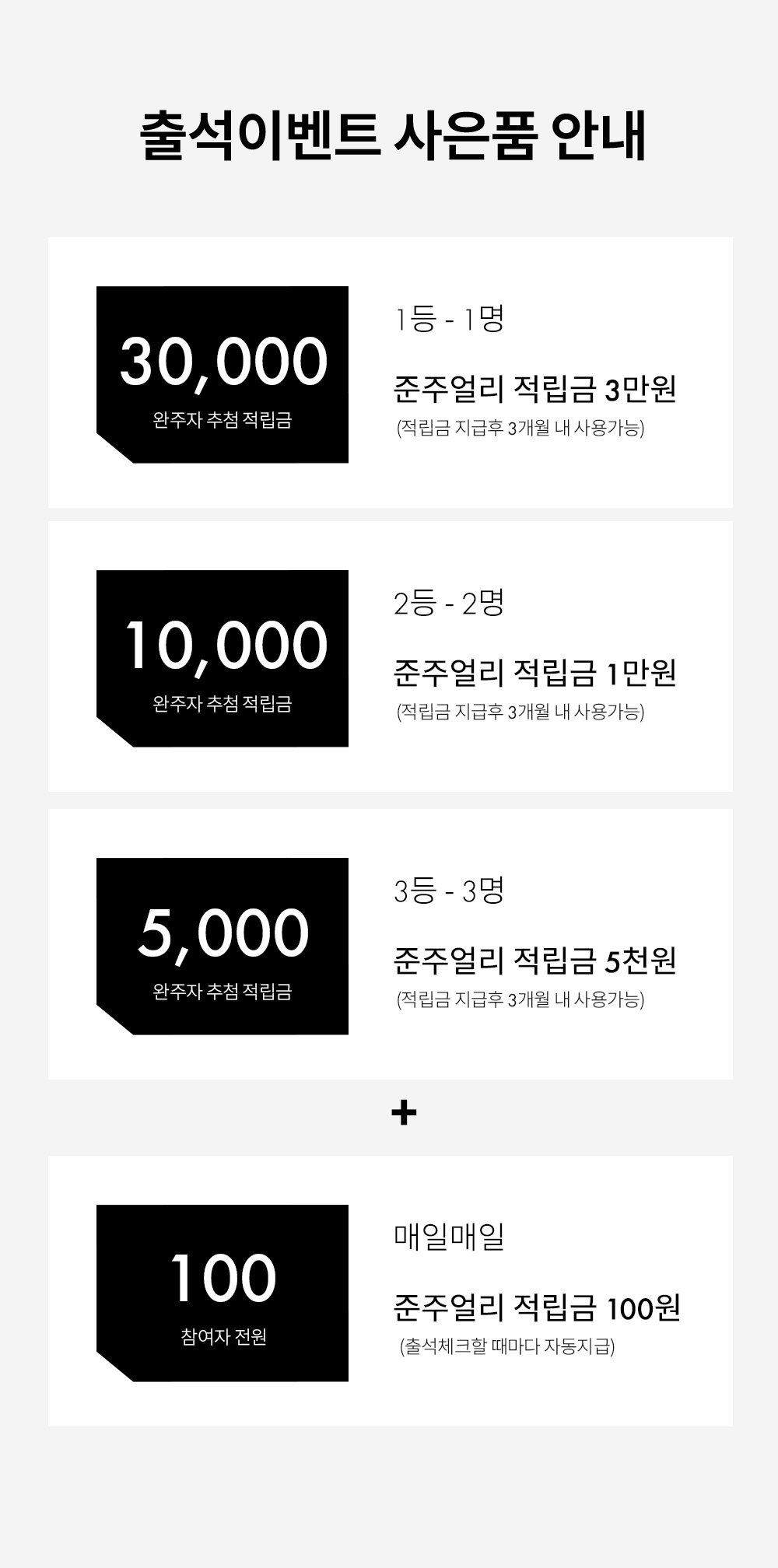 출석이벤트 사은품 안내

30,000
완주자 추첨 적립금

1등 - 1명
준주얼리 적립금 3만원
(적립금 지급후 3개월 내 사용가능)

10,000
완주자 추첨 적립금

2등 - 2명
준주얼리 적립금 1만원
(적립금 지급후 3개월 내 사용가능)

5,000
완주자 추첨 적립금

3등 - 3명
준주얼리 적립금 5천원
(적립금 지급후 3개월 내 사용가능)

+

100
참여자 전원

매일매일
준주얼리 적립금 100원
(출석체크할 때마다 자동지급)